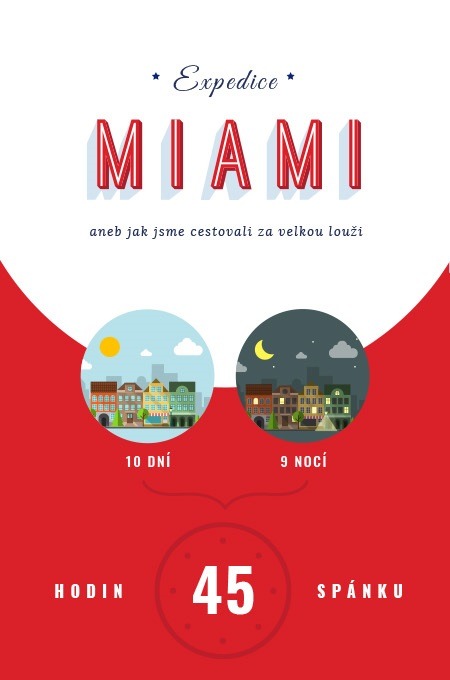 Expedice

MIAMI

aneb jak jsme cestovali za velkou louži

10 DNÍ

9 NOCÍ

HODIN 45 SPÁNKU